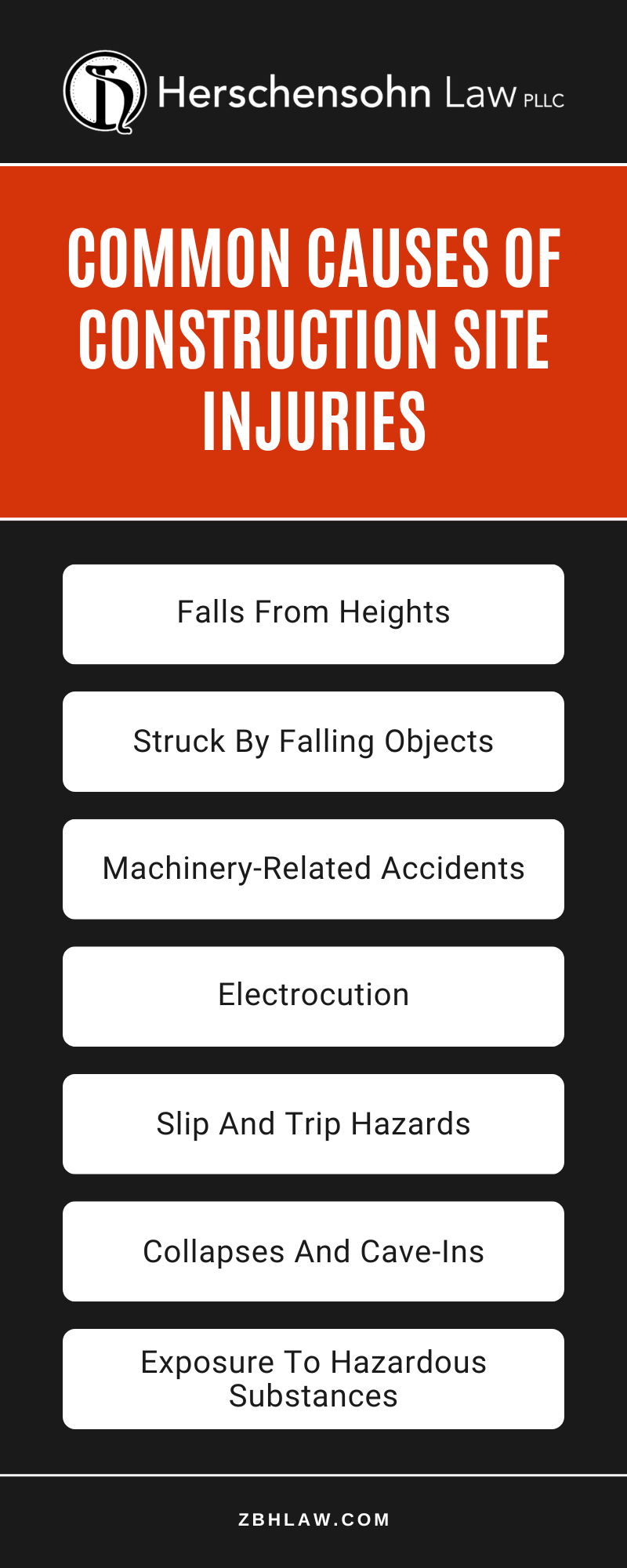 Herschensohn Law PLLC

COMMON CAUSES OF CONSTRUCTION SITE INJURIES

Falls From Heights

Struck By Falling Objects

Machinery-Related Accidents

Electrocution

Slip And Trip Hazards

Collapses And Cave-Ins

Exposure To Hazardous Substances

ZBHLAW.COM