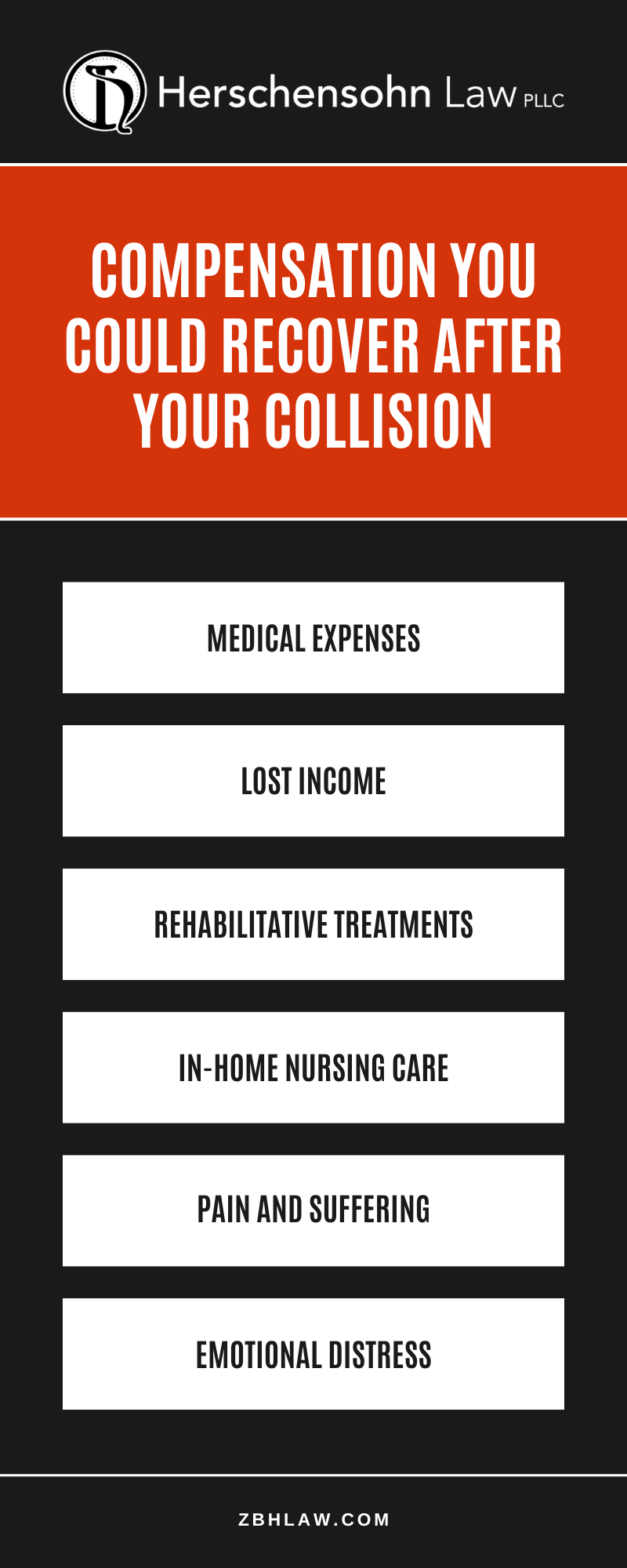 Herschensohn Law PLLC

COMPENSATION YOU COULD RECOVER AFTER YOUR COLLISION

MEDICAL EXPENSES

LOST INCOME

REHABILITATIVE TREATMENTS

IN-HOME NURSING CARE

PAIN AND SUFFERING

EMOTIONAL DISTRESS

ZBHLAW.COM